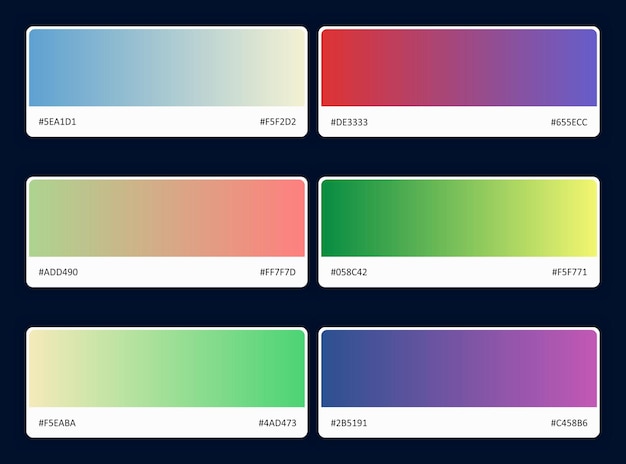 #5EA1D1 #F5F2D2

#DE3333 #655ECC

#ADD490 #FF7F7D

#058C42 #F5F771

#F5EABA #4AD473

#2B5191 #C458B6