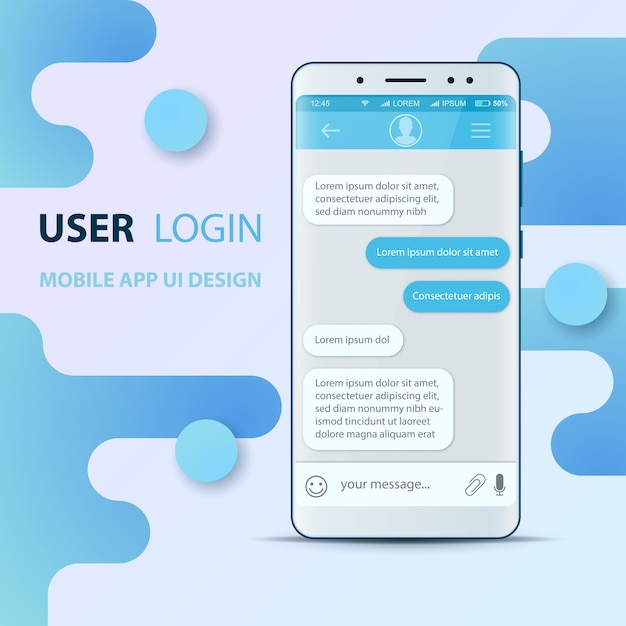 USER LOGIN

MOBILE APP UI DESIGN

12:45 LOREM IPSUM 50%

Lorem ipsum dolor sit amet, consectetuer adipiscing elit, sed diam nonummy nibh

Lorem ipsum dolor sit amet

Consectetuer adipis

Lorem ipsum dol

Lorem ipsum dolor sit amet, consectetuer adipiscing elit, sed diam nonummy nibh euismod tincidunt ut laoreet dolore magna aliquam erat

your message...