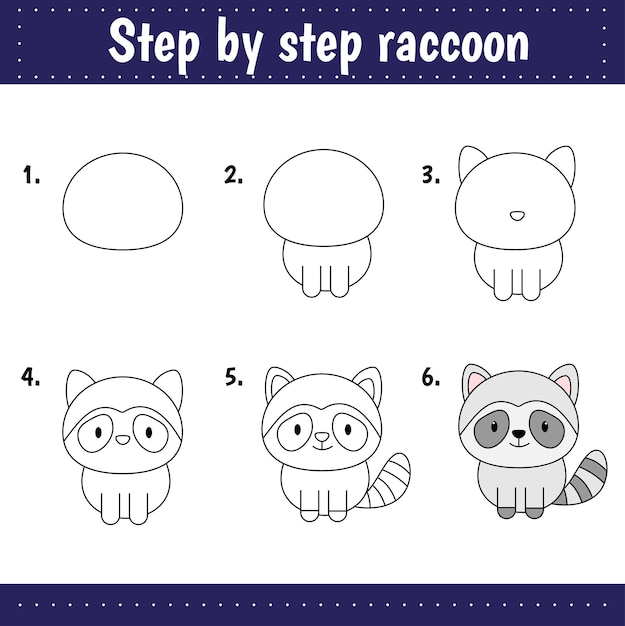 Step by step raccoon

1.

2.

3.

4.

5.

6.