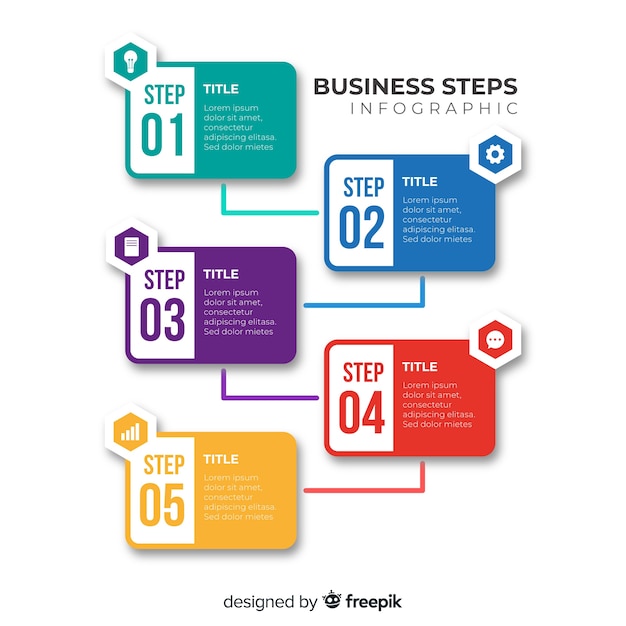 BUSINESS STEPS
INFOGRAPHIC

STEP 01
TITLE
Lorem ipsum dolor sit amet, consectetur adipiscing elitasa. Sed dolor mietes

STEP 02
TITLE
Lorem ipsum dolor sit amet, consectetur adipiscing elitasa. Sed dolor mietes

STEP 03
TITLE
Lorem ipsum dolor sit amet, consectetur adipiscing elitasa. Sed dolor mietes

STEP 04
TITLE
Lorem ipsum dolor sit amet, consectetur adipiscing elitasa. Sed dolor mietes

STEP 05
TITLE
Lorem ipsum dolor sit amet, consectetur adipiscing elitasa. Sed dolor mietes

designed by freepik