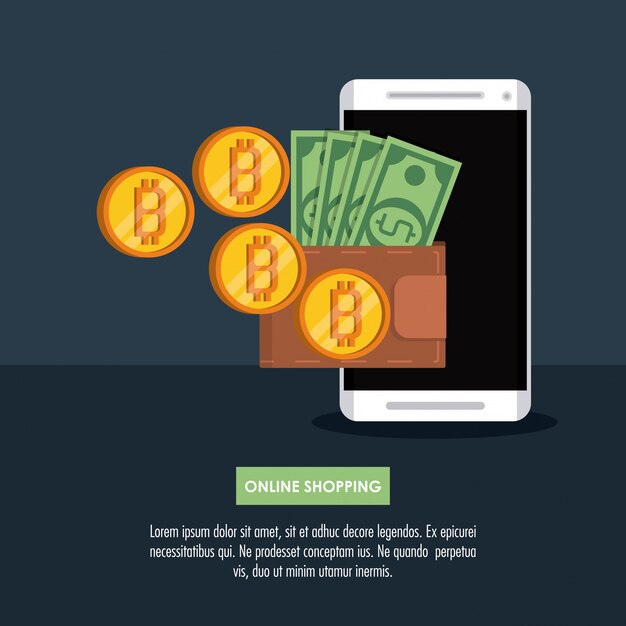 ONLINE SHOPPING

Lorem ipsum dolor sit amet, sit et adhuc decore legendos. Ex epicurei necessitatibus qui. Ne prodesset conceptam ius. Ne quando perpetua vis, duo ut minim utamur inermis.