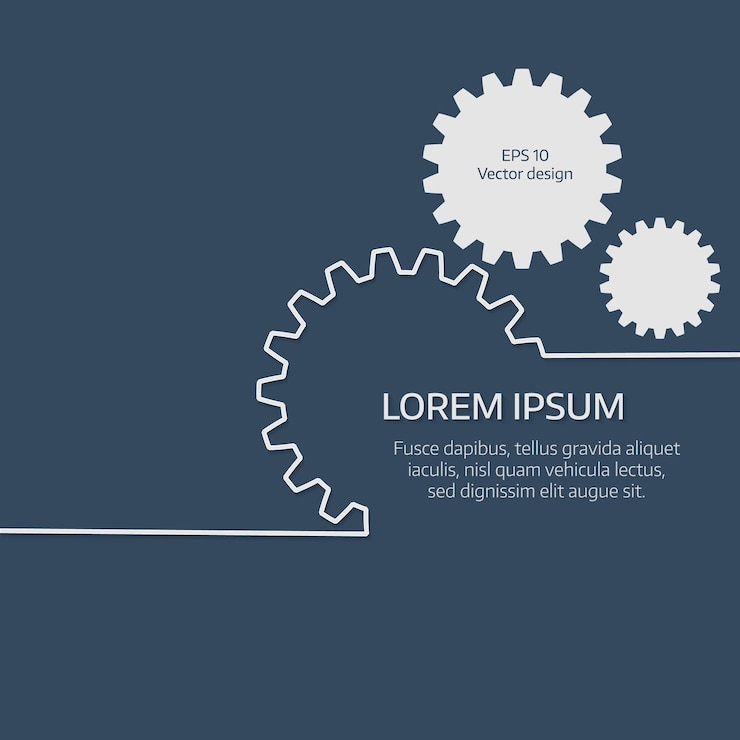 EPS 10
Vector design

LOREM IPSUM

Fusce dapibus, tellus gravida aliquet iaculis, nisl quam vehicula lectus, sed dignissim elit augue sit.