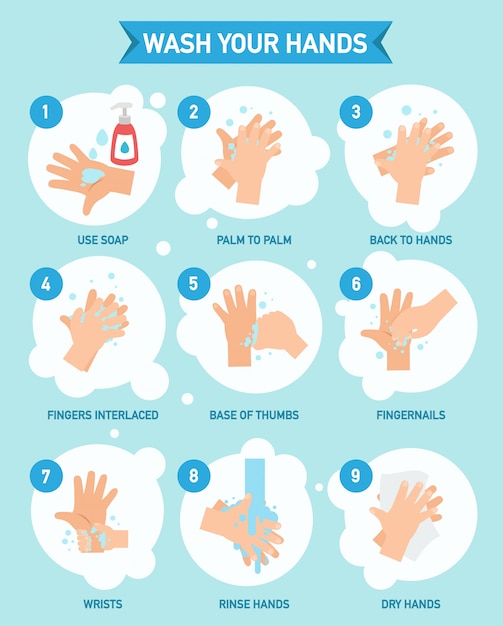 WASH YOUR HANDS

1
USE SOAP

2
PALM TO PALM

3
BACK TO HANDS

4
FINGERS INTERLACED

5
BASE OF THUMBS

6
FINGERNAILS

7
WRISTS

8
RINSE HANDS

9
DRY HANDS