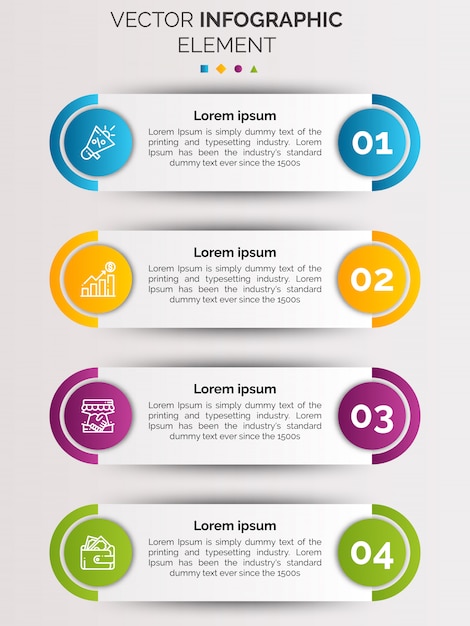 VECTOR INFOGRAPHIC ELEMENT

Lorem ipsum
Lorem Ipsum is simply dummy text of the printing and typesetting industry. Lorem Ipsum has been the industry's standard dummy text ever since the 1500s

01

Lorem ipsum
Lorem Ipsum is simply dummy text of the printing and typesetting industry. Lorem Ipsum has been the industry's standard dummy text ever since the 1500s

02

Lorem ipsum
Lorem Ipsum is simply dummy text of the printing and typesetting industry. Lorem Ipsum has been the industry's standard dummy text ever since the 1500s

03

Lorem ipsum
Lorem Ipsum is simply dummy text of the printing and typesetting industry. Lorem Ipsum has been the industry's standard dummy text ever since the 1500s

04