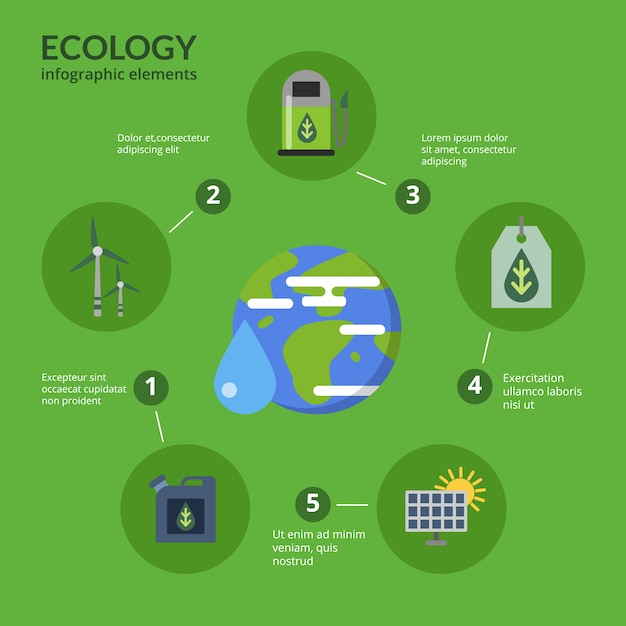 ECOLOGY
infographic elements

Dolor et,consectetur adipiscing elit

2

Lorem ipsum dolor sit amet, consectetur adipiscing

3

Excepteur sint occaecat cupidatat non proident

1

4

Exercitation ullamco laboris nisi ut

5

Ut enim ad minim veniam, quis nostrud