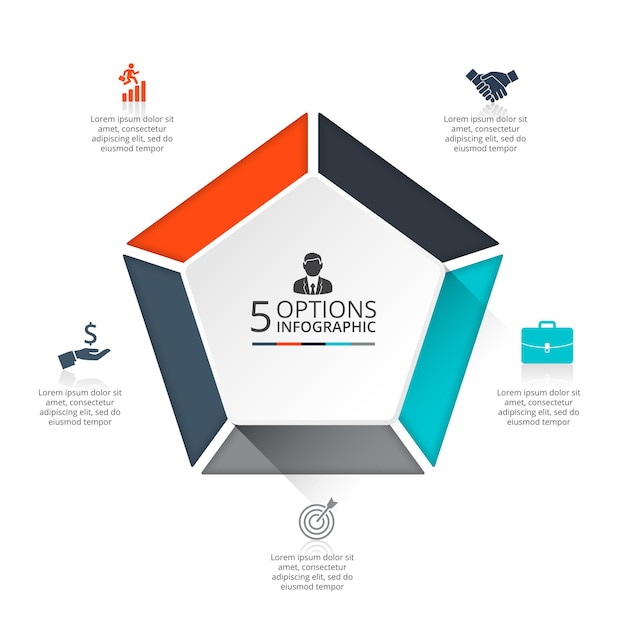 Lorem ipsum dolor sit amet, consectetur adipiscing elit, sed do eiusmod tempor

Lorem ipsum dolor sit amet, consectetur adipiscing elit, sed do eiusmod tempor

5 OPTIONS INFOGRAPHIC

$

Lorem ipsum dolor sit amet, consectetur adipiscing elit, sed do eiusmod tempor

Lorem ipsum dolor sit amet, consectetur adipiscing elit, sed do eiusmod tempor

Lorem ipsum dolor sit amet, consectetur adipiscing elit, sed do eiusmod tempor