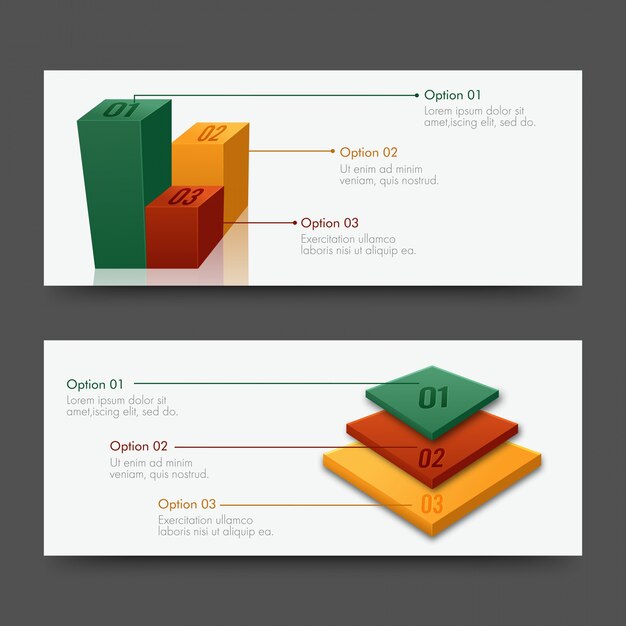 01
02
03

Option 01
Lorem ipsum dolor sit amet,iscing elit, sed do.

Option 02
Ut enim ad minim veniam, quis nostrud.

Option 03
Exercitation ullamco laboris nisi ut aliquip ea.

Option 01
Lorem ipsum dolor sit amet,iscing elit, sed do.

Option 02
Ut enim ad minim veniam, quis nostrud.

Option 03
Exercitation ullamco laboris nisi ut aliquip ea.

01
02
03