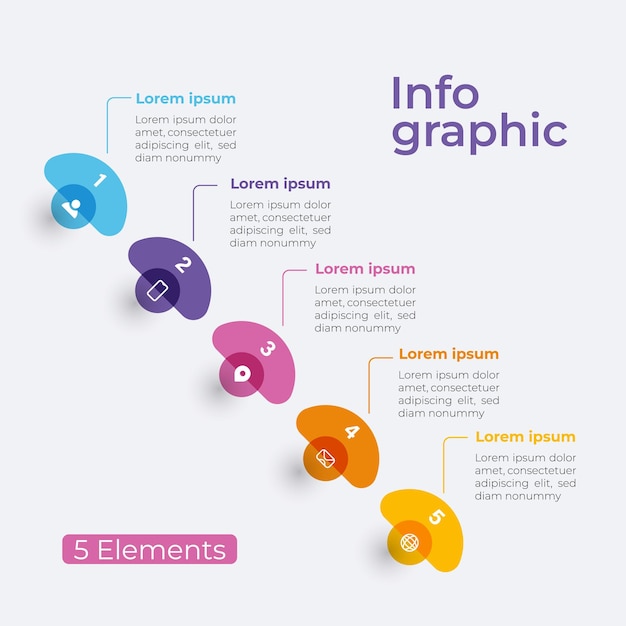 Info graphic

Lorem ipsum

Lorem ipsum dolor amet, consectetuer adipiscing elit, sed diam nonummy

1

Lorem ipsum

Lorem ipsum dolor amet, consectetuer adipiscing elit, sed diam nonummy

2

Lorem ipsum

Lorem ipsum dolor amet, consectetuer adipiscing elit, sed diam nonummy

3

Lorem ipsum

Lorem ipsum dolor amet, consectetuer adipiscing elit, sed diam nonummy

4

Lorem ipsum

Lorem ipsum dolor amet, consectetuer adipiscing elit, sed diam nonummy

5

5 Elements