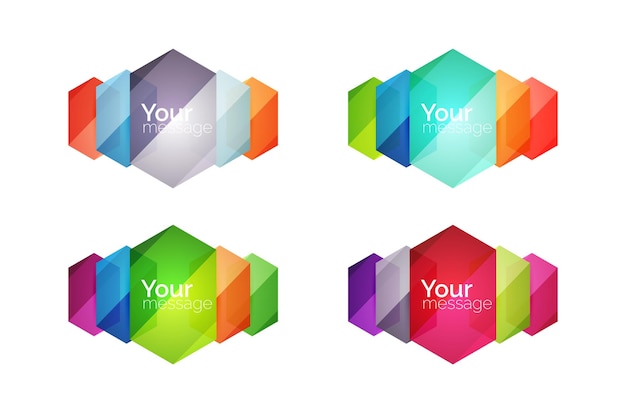 Your message

Your message

Your message

Your message