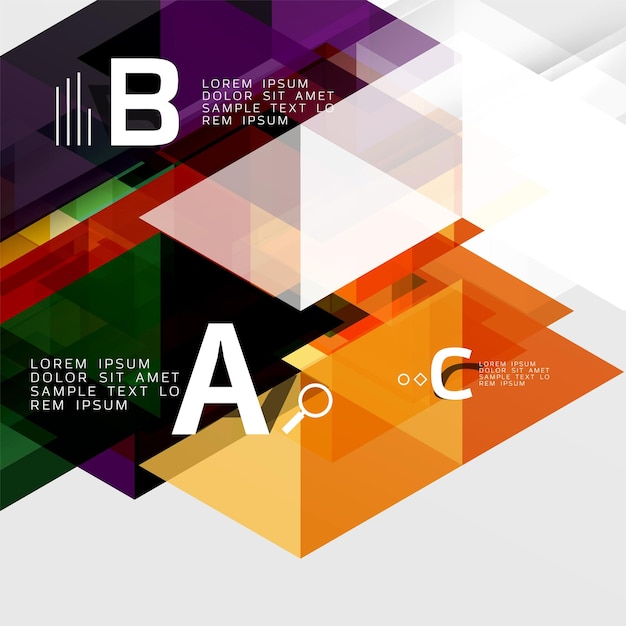 B

LOREM IPSUM
DOLOR SIT AMET
SAMPLE TEXT LO
REM IPSUM

LOREM IPSUM
DOLOR SIT AMET
SAMPLE TEXT LO
REM IPSUM

A

C

LOREM IPSUM
DOLOR SIT AMET
SAMPLE TEXT LO
REM IPSUM