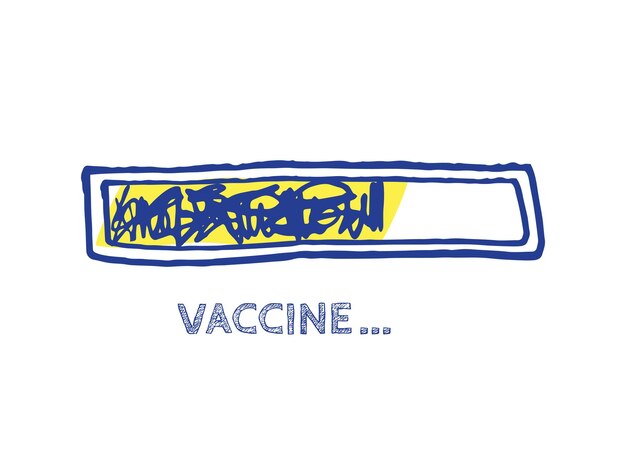 VACCINE...