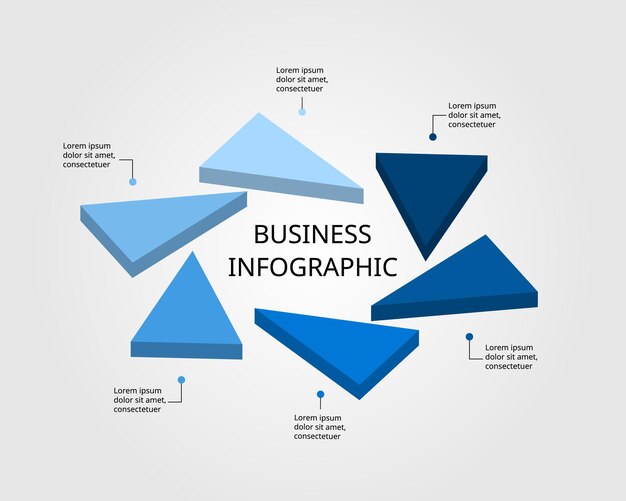 Lorem ipsum dolor sit amet, consectetuer

Lorem ipsum dolor sit amet, consectetuer

Lorem ipsum dolor sit amet, consectetuer

BUSINESS INFOGRAPHIC

Lorem ipsum dolor sit amet, consectetuer

Lorem ipsum dolor sit amet, consectetuer

Lorem ipsum dolor sit amet, consectetuer