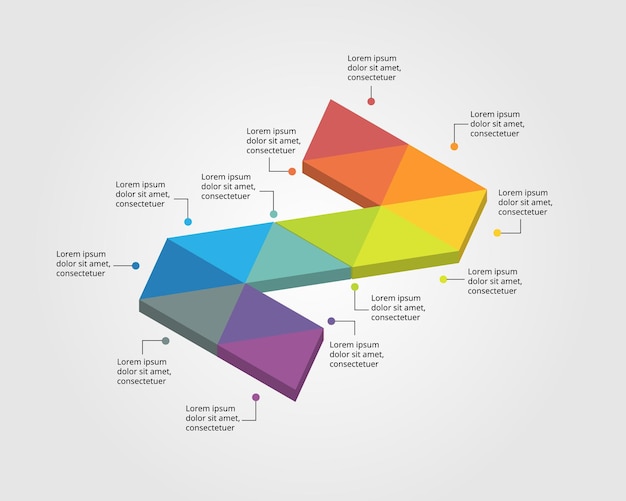 Lorem ipsum dolor sit amet, consectetuer

Lorem ipsum dolor sit amet, consectetuer

Lorem ipsum dolor sit amet, consectetuer

Lorem ipsum dolor sit amet, consectetuer

Lorem ipsum dolor sit amet, consectetuer

Lorem ipsum dolor sit amet, consectetuer

Lorem ipsum dolor sit amet, consectetuer

Lorem ipsum dolor sit amet, consectetuer

Lorem ipsum dolor sit amet, consectetuer

Lorem ipsum dolor sit amet, consectetuer

Lorem ipsum dolor sit amet, consectetuer

Lorem ipsum dolor sit amet, consectetuer