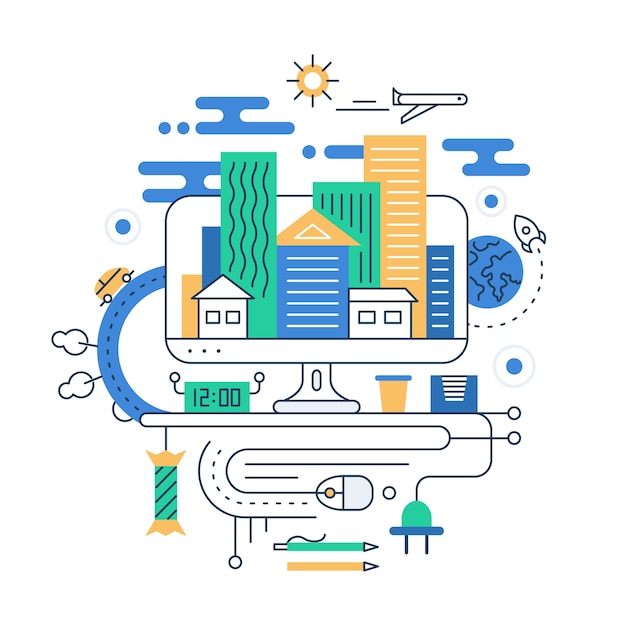 12:00