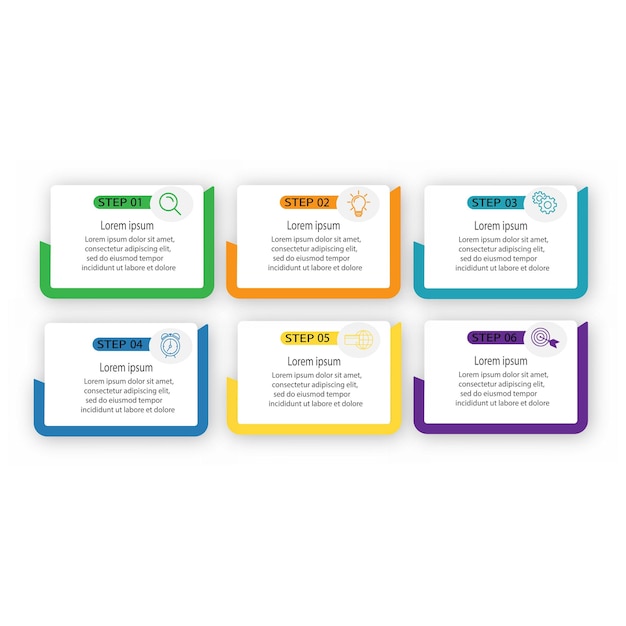 STEP 01

Lorem ipsum

Lorem ipsum dolor sit amet, consectetur adipiscing elit, sed do eiusmod tempor incididunt ut labore et dolore

STEP 02

Lorem ipsum

Lorem ipsum dolor sit amet, consectetur adipiscing elit, sed do eiusmod tempor incididunt ut labore et dolore

STEP 03

Lorem ipsum

Lorem ipsum dolor sit amet, consectetur adipiscing elit, sed do eiusmod tempor incididunt ut labore et dolore

STEP 04

Lorem ipsum

Lorem ipsum dolor sit amet, consectetur adipiscing elit, sed do eiusmod tempor incididunt ut labore et dolore

STEP 05

Lorem ipsum

Lorem ipsum dolor sit amet, consectetur adipiscing elit, sed do eiusmod tempor incididunt ut labore et dolore

STEP 06

Lorem ipsum

Lorem ipsum dolor sit amet, consectetur adipiscing elit, sed do eiusmod tempor incididunt ut labore et dolore