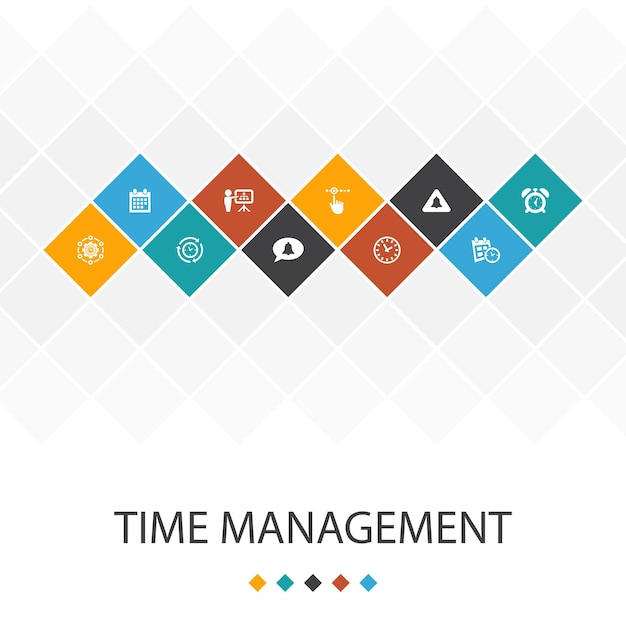 TIME MANAGEMENT