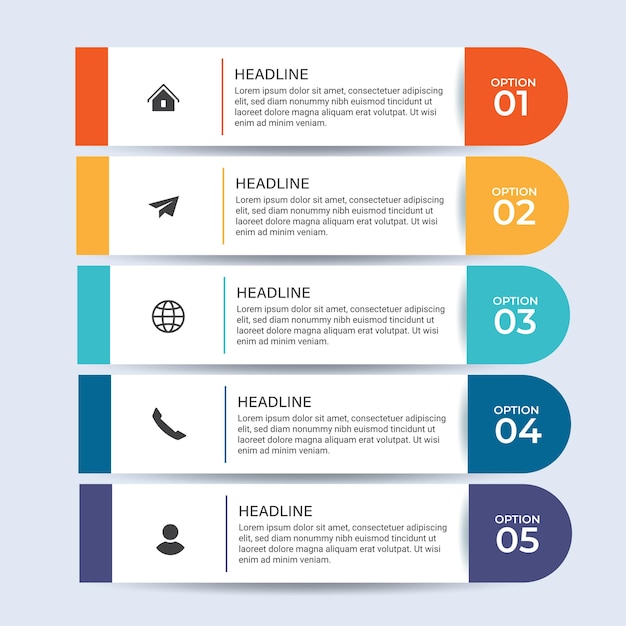 HEADLINE
Lorem ipsum dolor sit amet, consectetuer adipiscing elit, sed diam nonummy nibh euismod tincidunt ut laoreet dolore magna aliquam erat volutpat. Ut wisi enim ad minim veniam.

OPTION
01

HEADLINE
Lorem ipsum dolor sit amet, consectetuer adipiscing elit, sed diam nonummy nibh euismod tincidunt ut laoreet dolore magna aliquam erat volutpat. Ut wisi enim ad minim veniam.

OPTION
02

HEADLINE
Lorem ipsum dolor sit amet, consectetuer adipiscing elit, sed diam nonummy nibh euismod tincidunt ut laoreet dolore magna aliquam erat volutpat. Ut wisi enim ad minim veniam.

OPTION
03

HEADLINE
Lorem ipsum dolor sit amet, consectetuer adipiscing elit, sed diam nonummy nibh euismod tincidunt ut laoreet dolore magna aliquam erat volutpat. Ut wisi enim ad minim veniam.

OPTION
04

HEADLINE
Lorem ipsum dolor sit amet, consectetuer adipiscing elit, sed diam nonummy nibh euismod tincidunt ut laoreet dolore magna aliquam erat volutpat. Ut wisi enim ad minim veniam.

OPTION
05