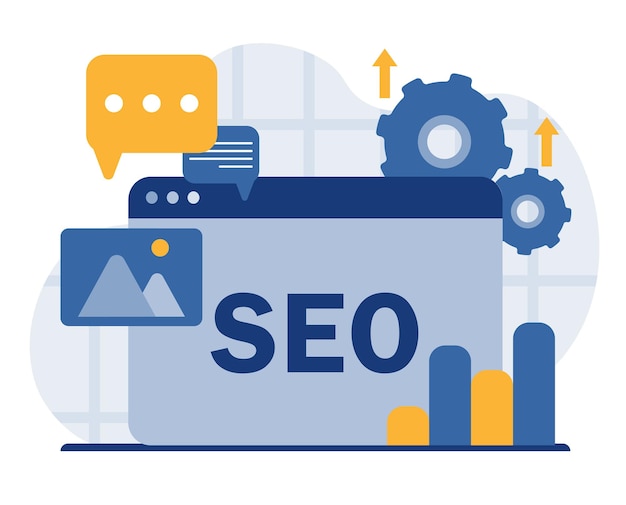 SEO