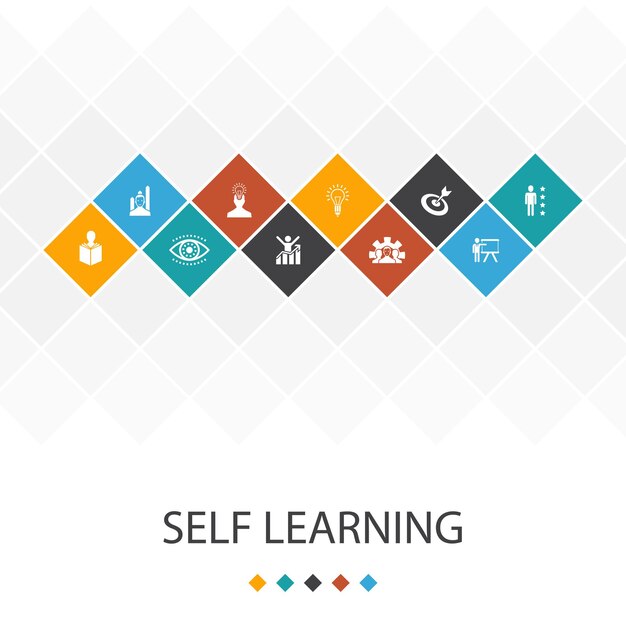 SELF LEARNING