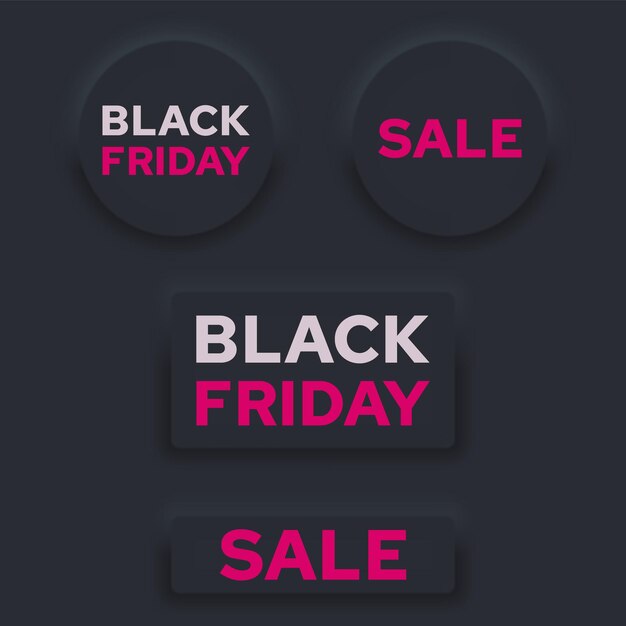 BLACK
FRIDAY

SALE

BLACK
FRIDAY

SALE