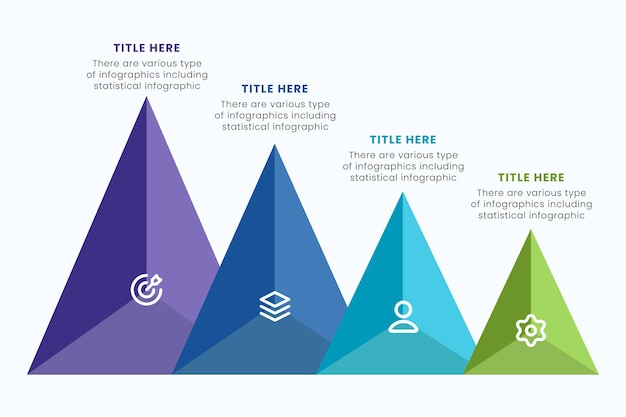 TITLE HERE
There are various type of infographics including statistical infographic

TITLE HERE
There are various type of infographics including statistical infographic

TITLE HERE
There are various type of infographics including statistical infographic

TITLE HERE
There are various type of infographics including statistical infographic