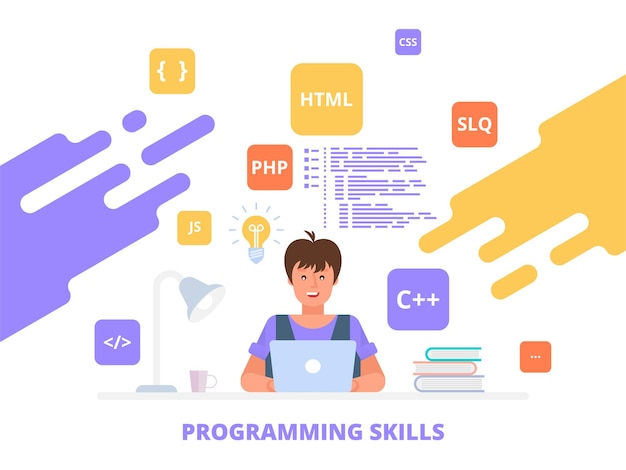 { }

CSS

HTML

SLQ

PHP

JS

C++

</>

...

PROGRAMMING SKILLS