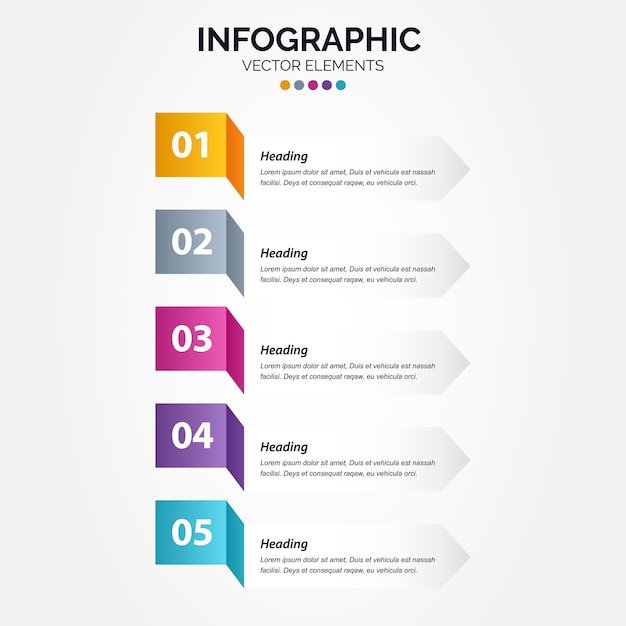 INFOGRAPHIC
VECTOR ELEMENTS

01
Heading
Lorem ipsum dolor sit amet, Duis et vehicula est nassah facilisi. Deys et consequat raqaw, eu vehicula orci.

02
Heading
Lorem ipsum dolor sit amet, Duis et vehicula est nassah facilisi. Deys et consequat raqaw, eu vehicula orci.

03
Heading
Lorem ipsum dolor sit amet, Duis et vehicula est nassah facilisi. Deys et consequat raqaw, eu vehicula orci.

04
Heading
Lorem ipsum dolor sit amet, Duis et vehicula est nassah facilisi. Deys et consequat raqaw, eu vehicula orci.

05
Heading
Lorem ipsum dolor sit amet, Duis et vehicula est nassah facilisi. Deys et consequat raqaw, eu vehicula orci.