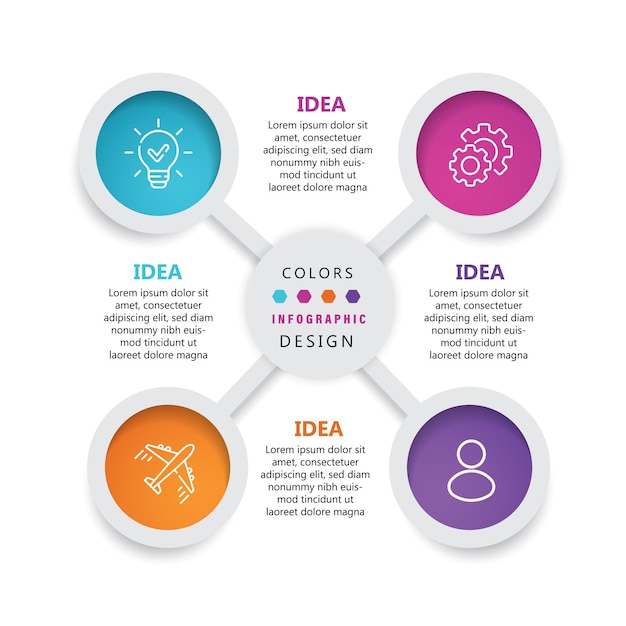 IDEA

Lorem ipsum dolor sit amet, consectetuer adipiscing elit, sed diam nonummy nibh euismod tincidunt ut laoreet dolore magna

IDEA

Lorem ipsum dolor sit amet, consectetuer adipiscing elit, sed diam nonummy nibh euismod tincidunt ut laoreet dolore magna

COLORS

INFOGRAPHIC

DESIGN

IDEA

Lorem ipsum dolor sit amet, consectetuer adipiscing elit, sed diam nonummy nibh euismod tincidunt ut laoreet dolore magna

IDEA

Lorem ipsum dolor sit amet, consectetuer adipiscing elit, sed diam nonummy nibh euismod tincidunt ut laoreet dolore magna