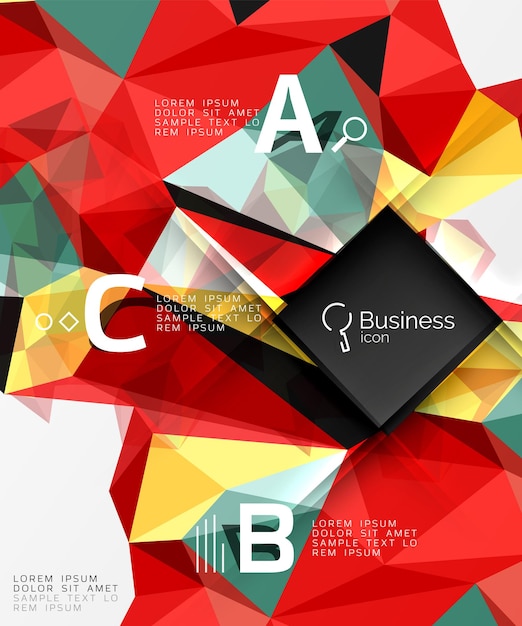 LOREM IPSUM
DOLOR SIT AMET
SAMPLE TEXT LO
REM IPSUM

A

C

LOREM IPSUM
DOLOR SIT AMET
SAMPLE TEXT LO
REM IPSUM

Business
icon

B

LOREM IPSUM
DOLOR SIT AMET
SAMPLE TEXT LO
REM IPSUM

LOREM IPSUM
DOLOR SIT AMET
SAMPLE TEXT LO
REM IPSUM