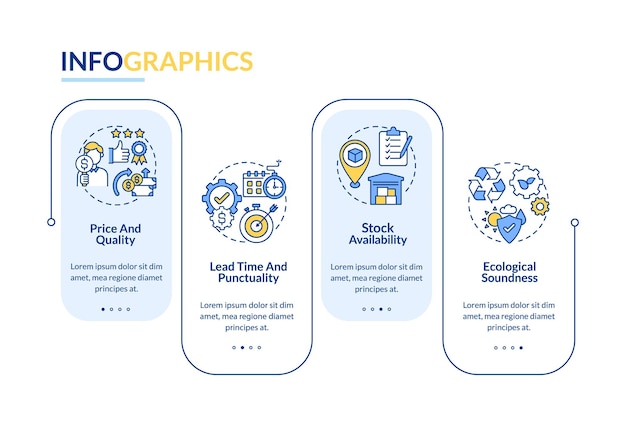 INFOGRAPHICS

Price And Quality

Lorem ipsum dolor sit dim amet, mea regione diamet principes at.

Lead Time And Punctuality

Lorem ipsum dolor sit dim amet, mea regione diamet principes at.

Stock Availability

Lorem ipsum dolor sit dim amet, mea regione diamet principes at.

Ecological Soundness

Lorem ipsum dolor sit dim amet, mea regione diamet principes at.