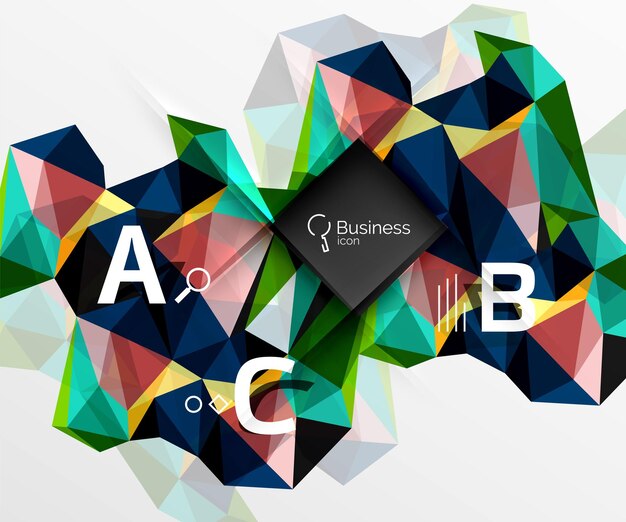 Business
icon

A

B

C