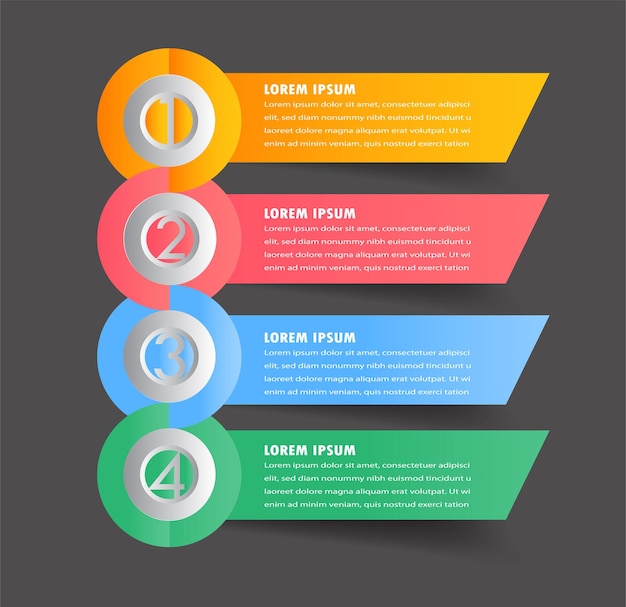 1

LOREM IPSUM

Lorem ipsum dolor sit amet, consectetuer adipisci elit, sed diam nonummy nibh euismod tincidunt u laoreet dolore magna aliquam erat volutpat. Ut wi enim ad minim veniam, quis nostrud exerci tation

2

LOREM IPSUM

Lorem ipsum dolor sit amet, consectetuer adipisci elit, sed diam nonummy nibh euismod tincidunt u laoreet dolore magna aliquam erat volutpat. Ut wi enim ad minim veniam, quis nostrud exerci tation

3

LOREM IPSUM

Lorem ipsum dolor sit amet, consectetuer adipisci elit, sed diam nonummy nibh euismod tincidunt u laoreet dolore magna aliquam erat volutpat. Ut wi enim ad minim veniam, quis nostrud exerci tation

4

LOREM IPSUM

Lorem ipsum dolor sit amet, consectetuer adipisci elit, sed diam nonummy nibh euismod tincidunt u laoreet dolore magna aliquam erat volutpat. Ut wi enim ad minim veniam, quis nostrud exerci tation