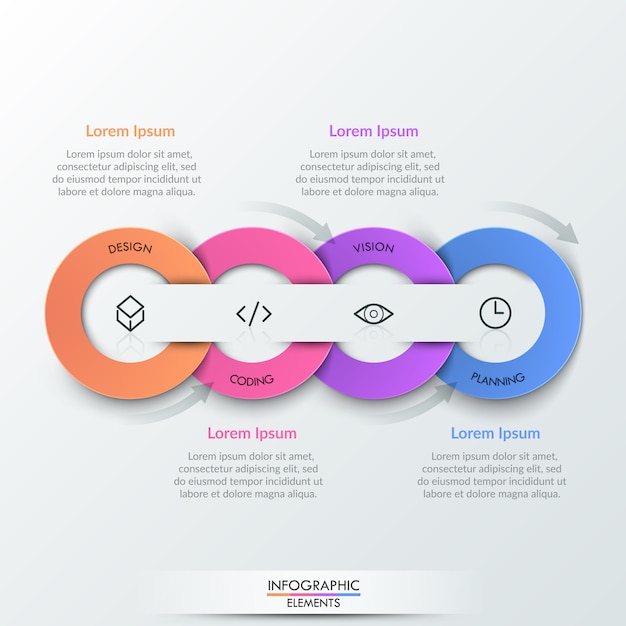 Lorem Ipsum

Lorem ipsum dolor sit amet, consectetur adipiscing elit, sed do eiusmod tempor incididunt ut labore et dolore magna aliqua.

Lorem Ipsum

Lorem ipsum dolor sit amet, consectetur adipiscing elit, sed do eiusmod tempor incididunt ut labore et dolore magna aliqua.

DESIGN

VISION

</>

CODING

PLANNING

Lorem Ipsum

Lorem ipsum dolor sit amet, consectetur adipiscing elit, sed do eiusmod tempor incididunt ut labore et dolore magna aliqua.

Lorem Ipsum

Lorem ipsum dolor sit amet, consectetur adipiscing elit, sed do eiusmod tempor incididunt ut labore et dolore magna aliqua.

INFOGRAPHIC
ELEMENTS