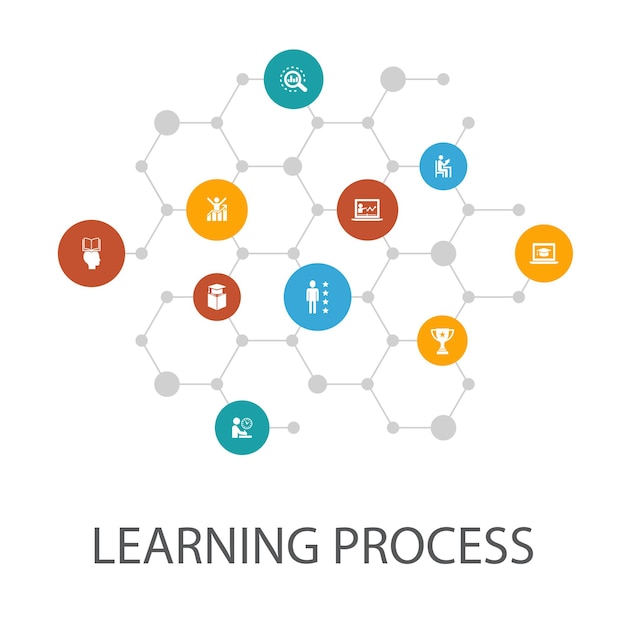 LEARNING PROCESS