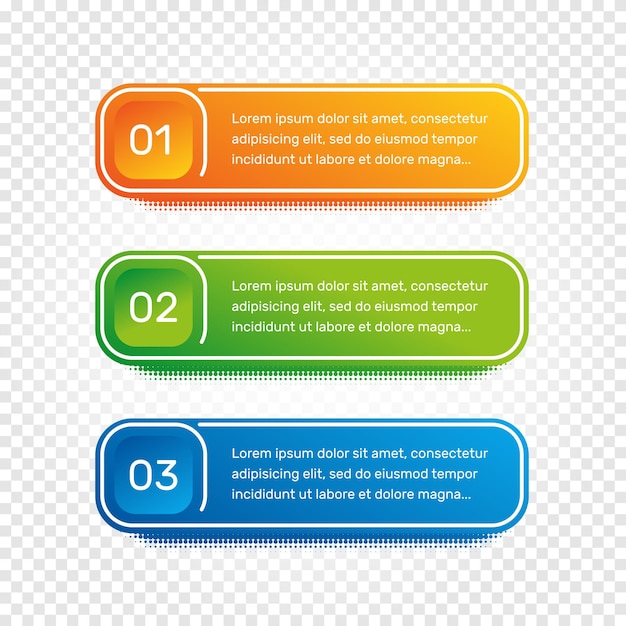 01

Lorem ipsum dolor sit amet, consectetur adipisicing elit, sed do eiusmod tempor incididunt ut labore et dolore magna...

02

Lorem ipsum dolor sit amet, consectetur adipisicing elit, sed do eiusmod tempor incididunt ut labore et dolore magna...

03

Lorem ipsum dolor sit amet, consectetur adipisicing elit, sed do eiusmod tempor incididunt ut labore et dolore magna...