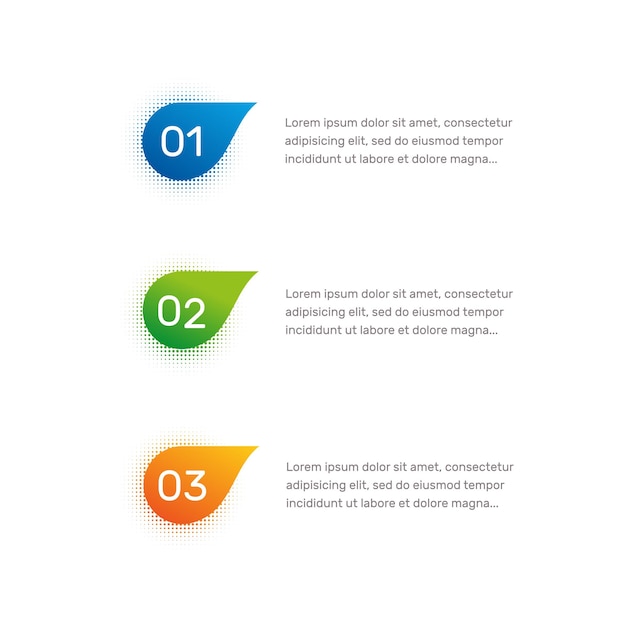 01

Lorem ipsum dolor sit amet, consectetur adipisicing elit, sed do eiusmod tempor incididunt ut labore et dolore magna...

02

Lorem ipsum dolor sit amet, consectetur adipisicing elit, sed do eiusmod tempor incididunt ut labore et dolore magna...

03

Lorem ipsum dolor sit amet, consectetur adipisicing elit, sed do eiusmod tempor incididunt ut labore et dolore magna...