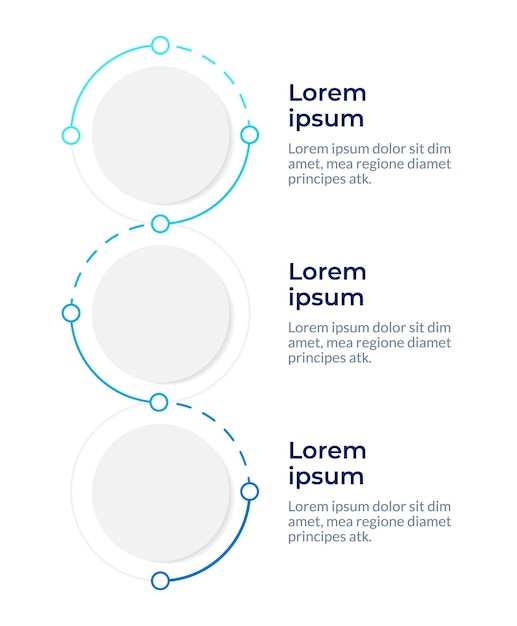 Lorem ipsum

Lorem ipsum dolor sit dim amet, mea regione diamet principes atk.

Lorem ipsum

Lorem ipsum dolor sit dim amet, mea regione diamet principes atk.

Lorem ipsum

Lorem ipsum dolor sit dim amet, mea regione diamet principes atk.