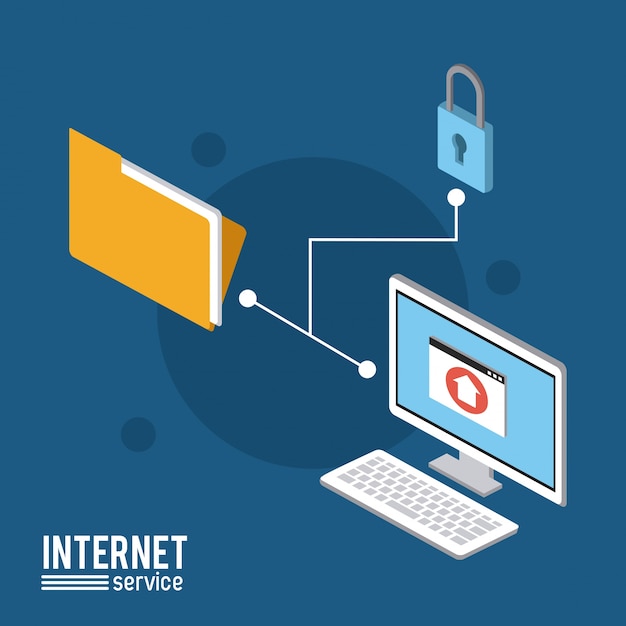 INTERNET
service