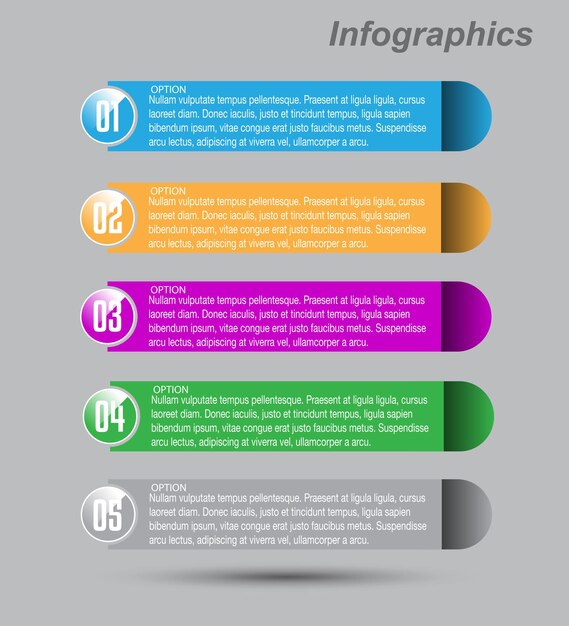 Infographics

01
OPTION
Nullam vulputate tempus pellentesque. Praesent at ligula ligula, cursus laoreet diam. Donec iaculis, justo et tincidunt tempus, ligula sapien bibendum ipsum, vitae congue erat justo faucibus metus. Suspendisse arcu lectus, adipiscing at viverra vel, ullamcorper a arcu.

02
OPTION
Nullam vulputate tempus pellentesque. Praesent at ligula ligula, cursus laoreet diam. Donec iaculis, justo et tincidunt tempus, ligula sapien bibendum ipsum, vitae congue erat justo faucibus metus. Suspendisse arcu lectus, adipiscing at viverra vel, ullamcorper a arcu.

03
OPTION
Nullam vulputate tempus pellentesque. Praesent at ligula ligula, cursus laoreet diam. Donec iaculis, justo et tincidunt tempus, ligula sapien bibendum ipsum, vitae congue erat justo faucibus metus. Suspendisse arcu lectus, adipiscing at viverra vel, ullamcorper a arcu.

04
OPTION
Nullam vulputate tempus pellentesque. Praesent at ligula ligula, cursus laoreet diam. Donec iaculis, justo et tincidunt tempus, ligula sapien bibendum ipsum, vitae congue erat justo faucibus metus. Suspendisse arcu lectus, adipiscing at viverra vel, ullamcorper a arcu.

05
OPTION
Nullam vulputate tempus pellentesque. Praesent at ligula ligula, cursus laoreet diam. Donec iaculis, justo et tincidunt tempus, ligula sapien bibendum ipsum, vitae congue erat justo faucibus metus. Suspendisse arcu lectus, adipiscing at viverra vel, ullamcorper a arcu.