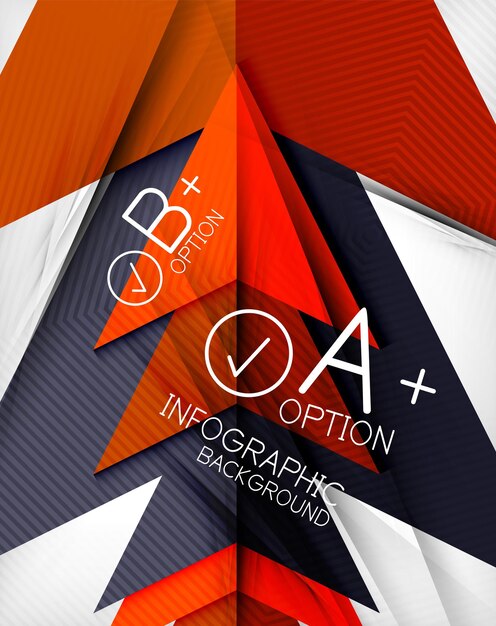 B+
OPTION

A+
OPTION

INFOGRAPHIC
BACKGROUND