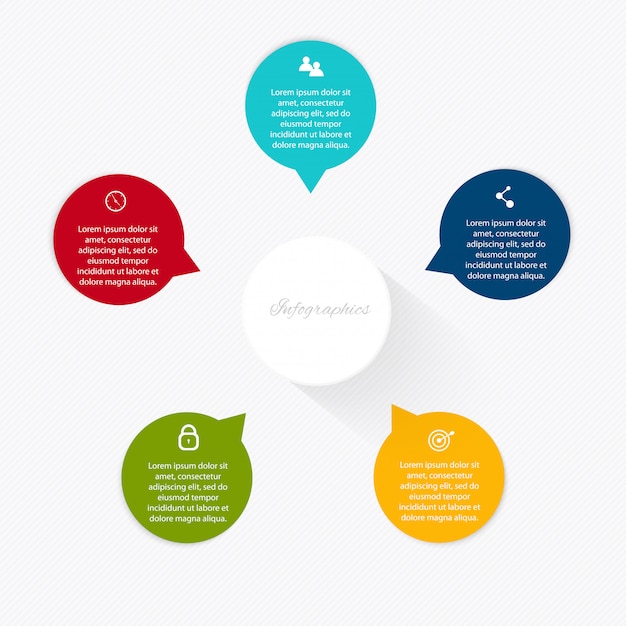 Lorem ipsum dolor sit amet, consectetur adipiscing elit, sed do eiusmod tempor incididunt ut labore et dolore magna aliqua.

Lorem ipsum dolor sit amet, consectetur adipiscing elit, sed do eiusmod tempor incididunt ut labore et dolore magna aliqua.

Lorem ipsum dolor sit amet, consectetur adipiscing elit, sed do eiusmod tempor incididunt ut labore et dolore magna aliqua.

Infographics

Lorem ipsum dolor sit amet, consectetur adipiscing elit, sed do eiusmod tempor incididunt ut labore et dolore magna aliqua.

Lorem ipsum dolor sit amet, consectetur adipiscing elit, sed do eiusmod tempor incididunt ut labore et dolore magna aliqua.