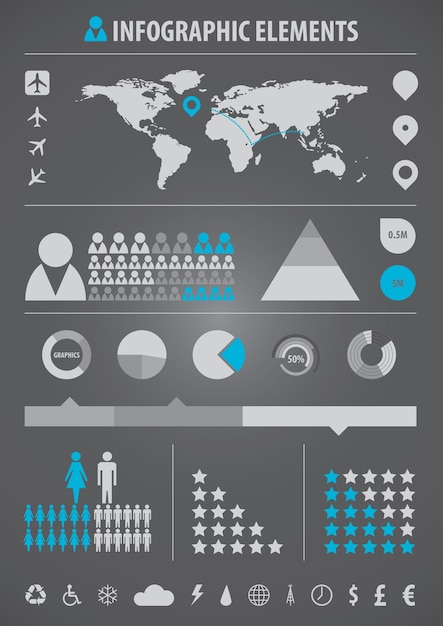 INFOGRAPHIC ELEMENTS

0.5M

5M

GRAPHICS

50%

$ £ €