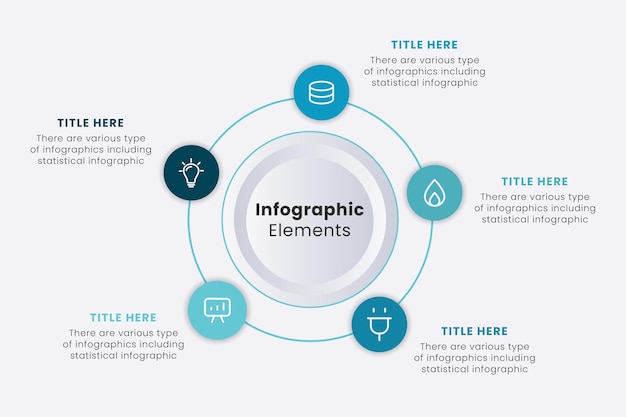 TITLE HERE
There are various type of infographics including statistical infographic

TITLE HERE
There are various type of infographics including statistical infographic

Infographic
Elements

TITLE HERE
There are various type of infographics including statistical infographic

TITLE HERE
There are various type of infographics including statistical infographic

TITLE HERE
There are various type of infographics including statistical infographic