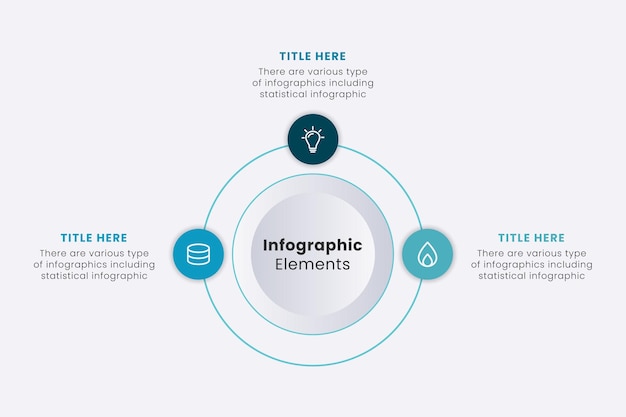 TITLE HERE
There are various type of infographics including statistical infographic

TITLE HERE
There are various type of infographics including statistical infographic

Infographic Elements

TITLE HERE
There are various type of infographics including statistical infographic