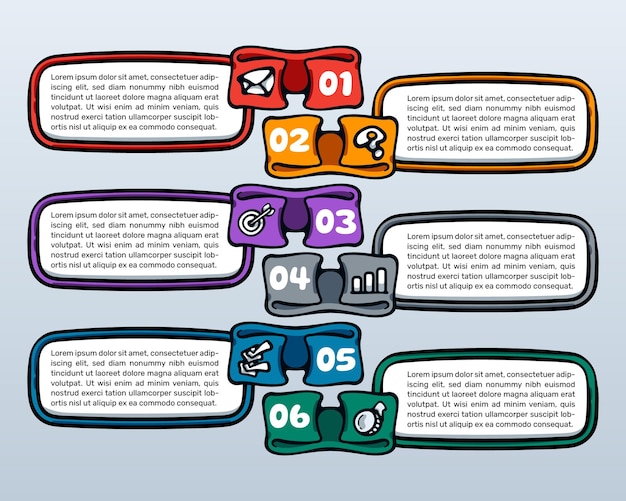 Lorem ipsum dolor sit amet, consectetuer adipiscing elit, sed diam nonummy nibh euismod tincidunt ut laoreet dolore magna aliquam erat volutpat. Ut wisi enim ad minim veniam, quis nostrud exerci tation ullamcorper suscipit lobortis nisl ut aliquip ex ea commodo consequat.

01

02

Lorem ipsum dolor sit amet, consectetuer adipiscing elit, sed diam nonummy nibh euismod tincidunt ut laoreet dolore magna aliquam erat volutpat. Ut wisi enim ad minim veniam, quis nostrud exerci tation ullamcorper suscipit lobortis nisl ut aliquip ex ea commodo consequat.

Lorem ipsum dolor sit amet, consectetuer adipiscing elit, sed diam nonummy nibh euismod tincidunt ut laoreet dolore magna aliquam erat volutpat. Ut wisi enim ad minim veniam, quis nostrud exerci tation ullamcorper suscipit lobortis nisl ut aliquip ex ea commodo consequat.

03

04

Lorem ipsum dolor sit amet, consectetuer adipiscing elit, sed diam nonummy nibh euismod tincidunt ut laoreet dolore magna aliquam erat volutpat. Ut wisi enim ad minim veniam, quis nostrud exerci tation ullamcorper suscipit lobortis nisl ut aliquip ex ea commodo consequat.

Lorem ipsum dolor sit amet, consectetuer adipiscing elit, sed diam nonummy nibh euismod tincidunt ut laoreet dolore magna aliquam erat volutpat. Ut wisi enim ad minim veniam, quis nostrud exerci tation ullamcorper suscipit lobortis nisl ut aliquip ex ea commodo consequat.

05

06

Lorem ipsum dolor sit amet, consectetuer adipiscing elit, sed diam nonummy nibh euismod tincidunt ut laoreet dolore magna aliquam erat volutpat. Ut wisi enim ad minim veniam, quis nostrud exerci tation ullamcorper suscipit lobortis nisl ut aliquip ex ea commodo consequat.