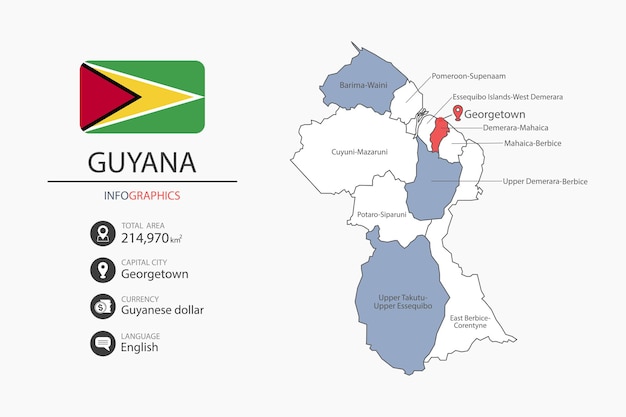 GUYANA

INFOGRAPHICS

TOTAL AREA
214,970 $km^2$

CAPITAL CITY
Georgetown

CURRENCY
Guyanese dollar

LANGUAGE
English

Barima-Waini
Pomeroon-Supenaam
Essequibo Islands-West Demerara
Georgetown
Demerara-Mahaica
Mahaica-Berbice
Cuyuni-Mazaruni
Upper Demerara-Berbice
Potaro-Siparuni
Upper Takutu-Upper Essequibo
East Berbice-Corentyne