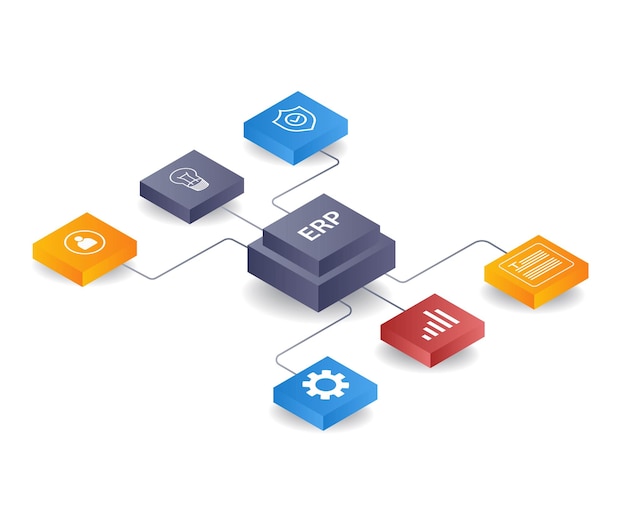 ERP