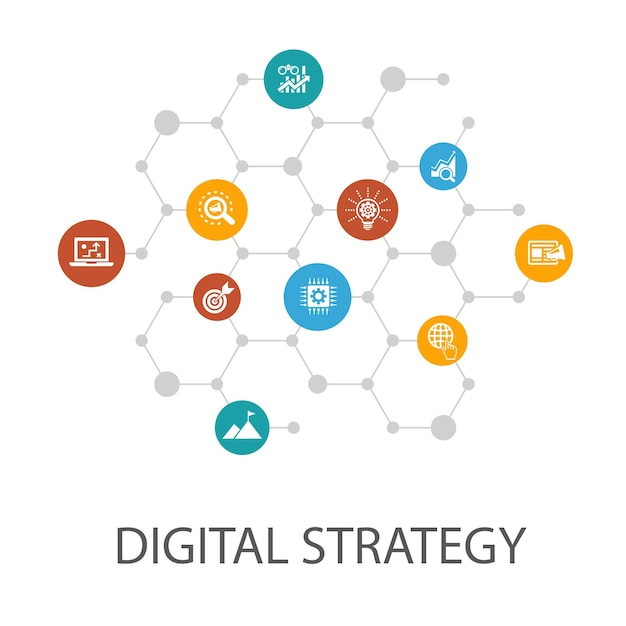 DIGITAL STRATEGY