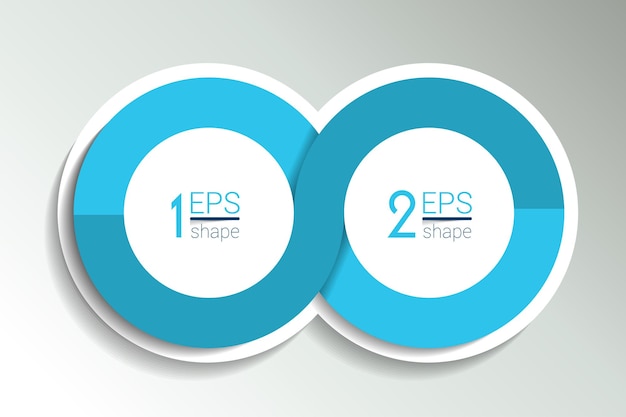 1 EPS
shape

2 EPS
shape