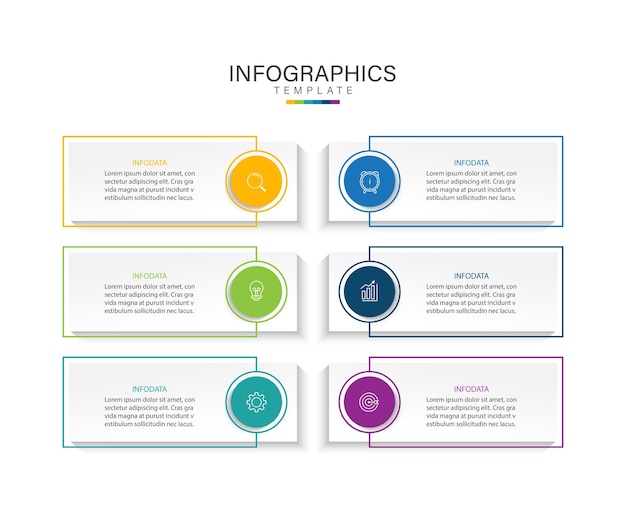 INFOGRAPHICS
TEMPLATE

INFODATA
Lorem ipsum dolor sit amet, con sectetur adipiscing elit. Cras gra vida magna at purust incidunt v estibulum sollicitudin nec lacus.

INFODATA
Lorem ipsum dolor sit amet, con sectetur adipiscing elit. Cras gra vida magna at purust incidunt v estibulum sollicitudin nec lacus.

INFODATA
Lorem ipsum dolor sit amet, con sectetur adipiscing elit. Cras gra vida magna at purust incidunt v estibulum sollicitudin nec lacus.

INFODATA
Lorem ipsum dolor sit amet, con sectetur adipiscing elit. Cras gra vida magna at purust incidunt v estibulum sollicitudin nec lacus.

INFODATA
Lorem ipsum dolor sit amet, con sectetur adipiscing elit. Cras gra vida magna at purust incidunt v estibulum sollicitudin nec lacus.

INFODATA
Lorem ipsum dolor sit amet, con sectetur adipiscing elit. Cras gra vida magna at purust incidunt v estibulum sollicitudin nec lacus.